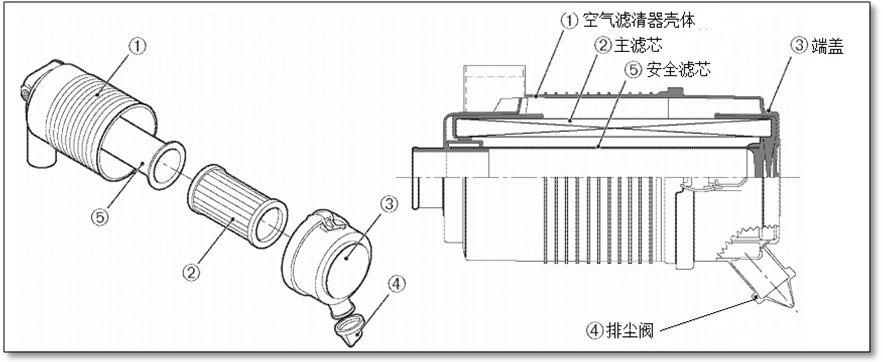 ①
⑤
②
③
④
① 空气滤清器壳体
② 主滤芯
⑤ 安全滤芯
③ 端盖
④ 排尘阀