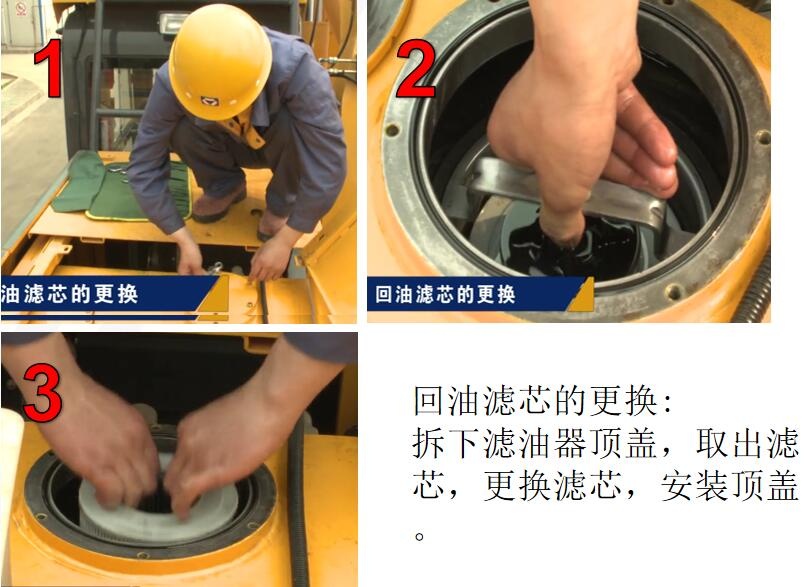 1

油滤芯的更换

2

回油滤芯的更换

3

回油滤芯的更换：
拆下滤油器顶盖，取出滤芯，更换滤芯，安装顶盖。